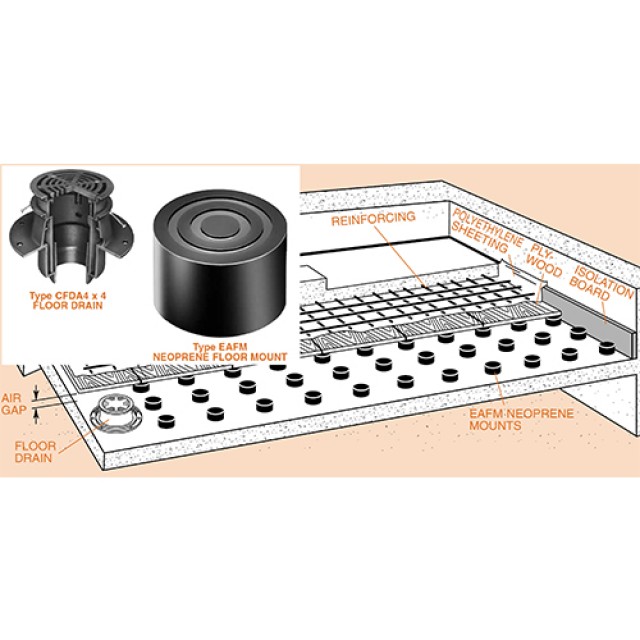 Type CFDA4 x 4
FLOOR DRAIN

Type EAFM
NEOPRENE FLOOR MOUNT

REINFORCING

POLYETHYLENE SHEETING

PLY-WOOD

ISOLATION BOARD

AIR GAP

FLOOR DRAIN

EAFM NEOPRENE MOUNTS